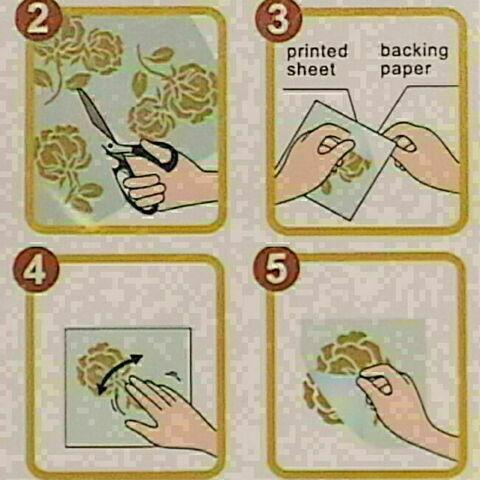 2

3

printed sheet

backing paper

4

5