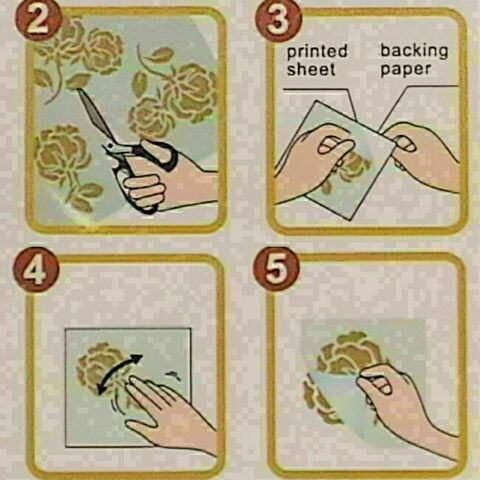 2

3

printed sheet

backing paper

4

5