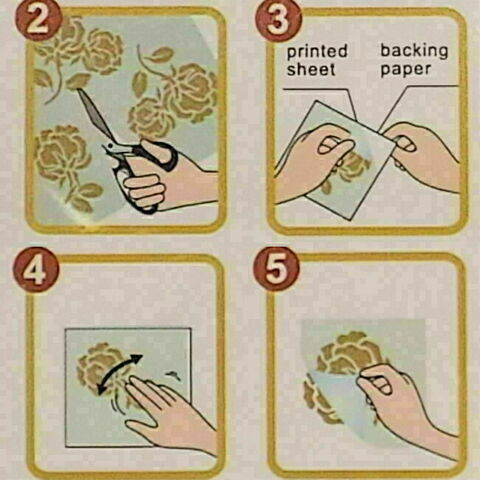 2

3

printed sheet

backing paper

4

5