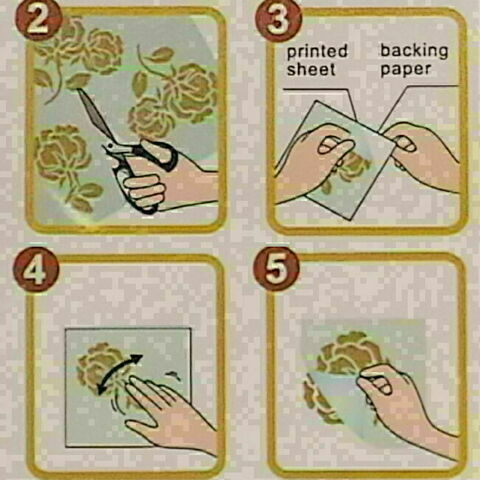 2

3

printed sheet

backing paper

4

5