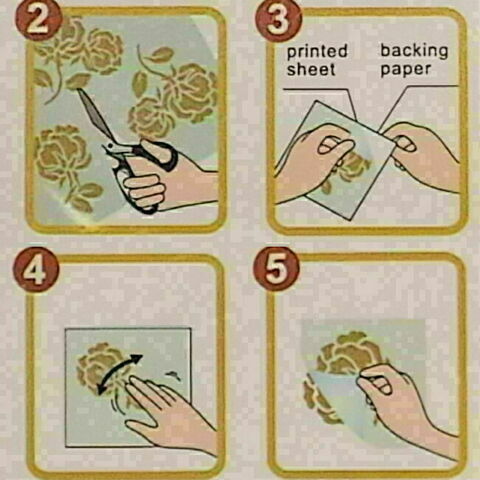 2

3

printed sheet

backing paper

4

5