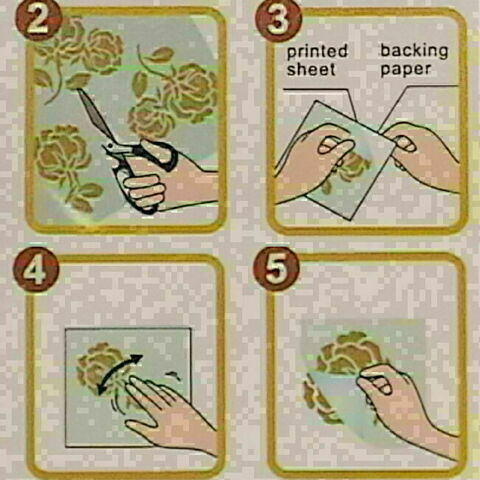 2

3

printed sheet

backing paper

4

5