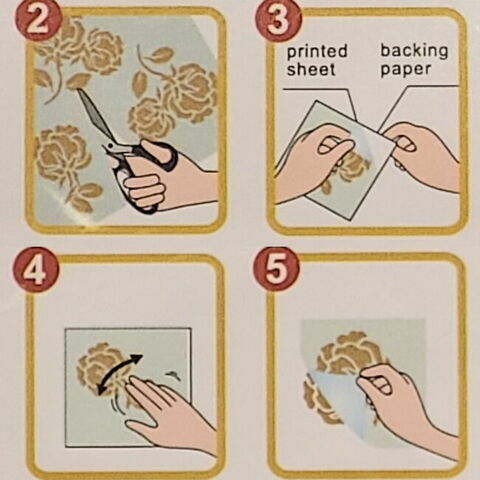 2

3

printed sheet

backing paper

4

5